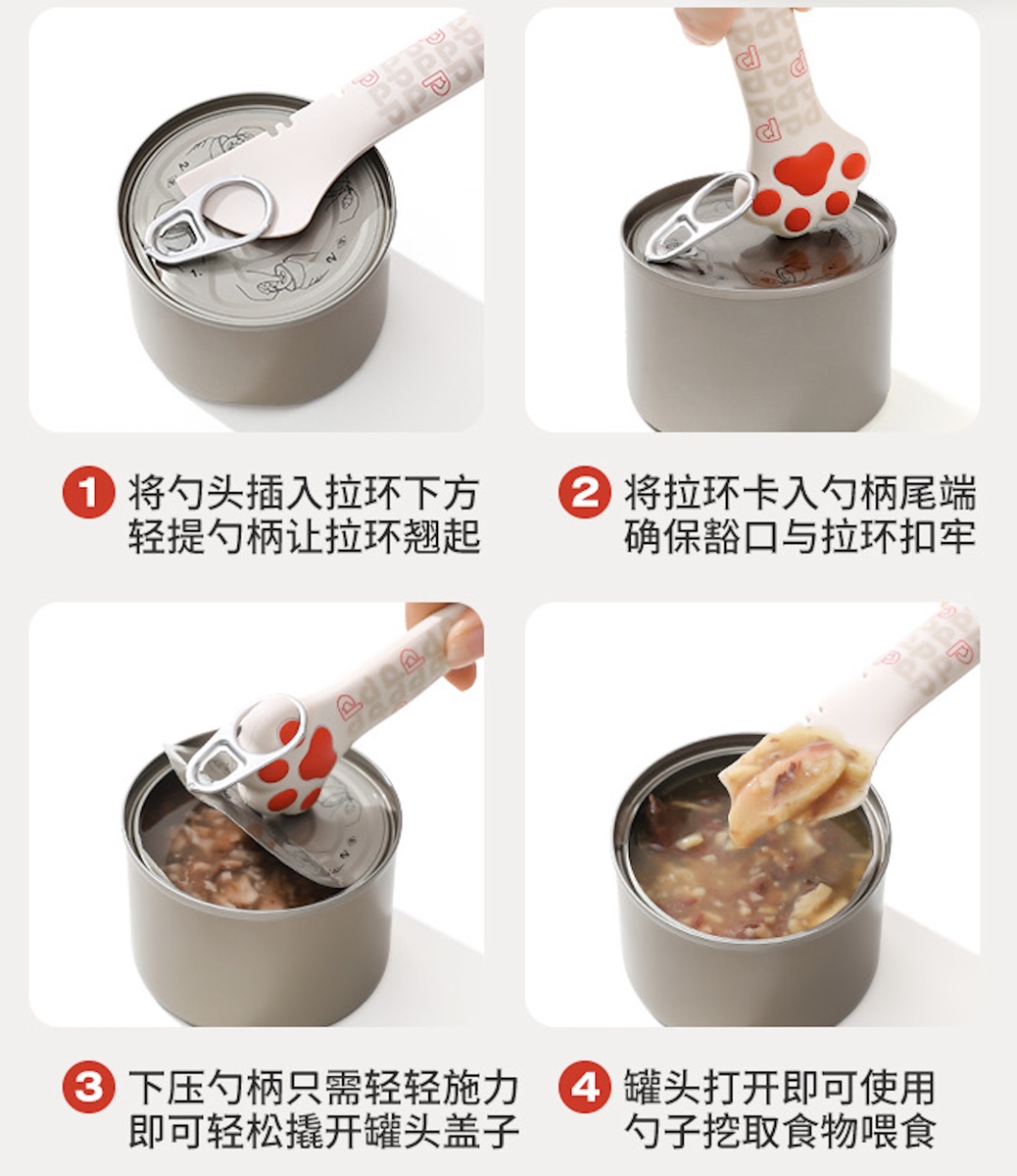 1 将勺头插入拉环下方
轻提勺柄让拉环翘起

2 将拉环卡入勺柄尾端
确保豁口与拉环扣牢

3 下压勺柄只需轻轻施力
即可轻松撬开罐头盖子

4 罐头打开即可使用
勺子挖取食物喂食